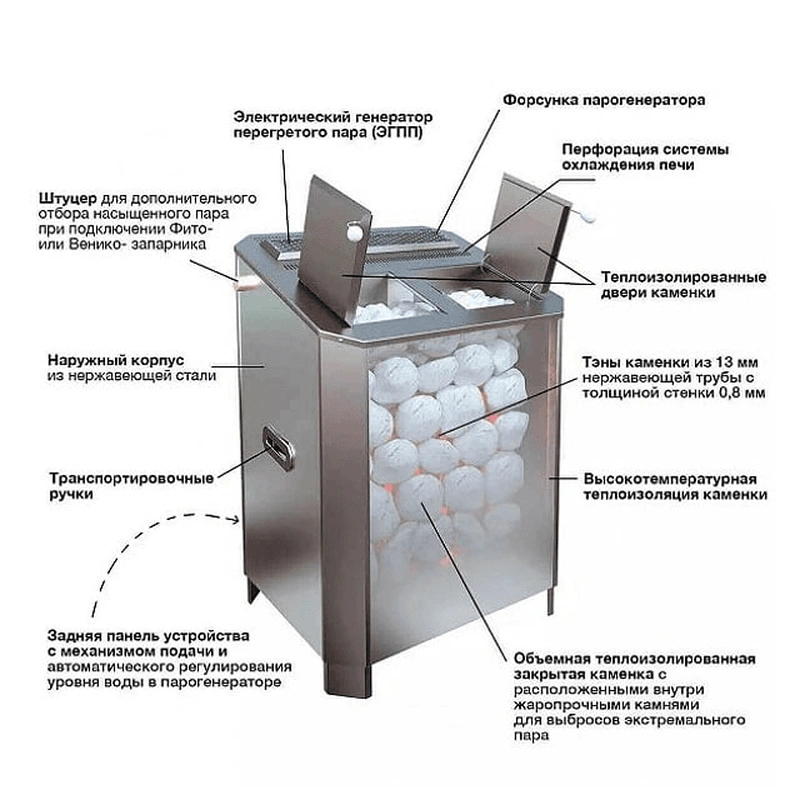 Электрический генератор перегретого пара (ЭГПП)

Форсунка парогенератора

Перфорация системы охлаждения печи

Штуцер для дополнительного отбора насыщенного пара при подключении Фито- или Венико- запарника

Теплоизолированные двери каменки

Наружный корпус из нержавеющей стали

Тэны каменки из 13 мм нержавеющей трубы с толщиной стенки 0,8 мм

Транспортировочные ручки

Высокотемпературная теплоизоляция каменки

Задняя панель устройства с механизмом подачи и автоматического регулирования уровня воды в парогенераторе

Объемная теплоизолированная закрытая каменка с расположенными внутри жаропрочными камнями для выбросов экстремального пара